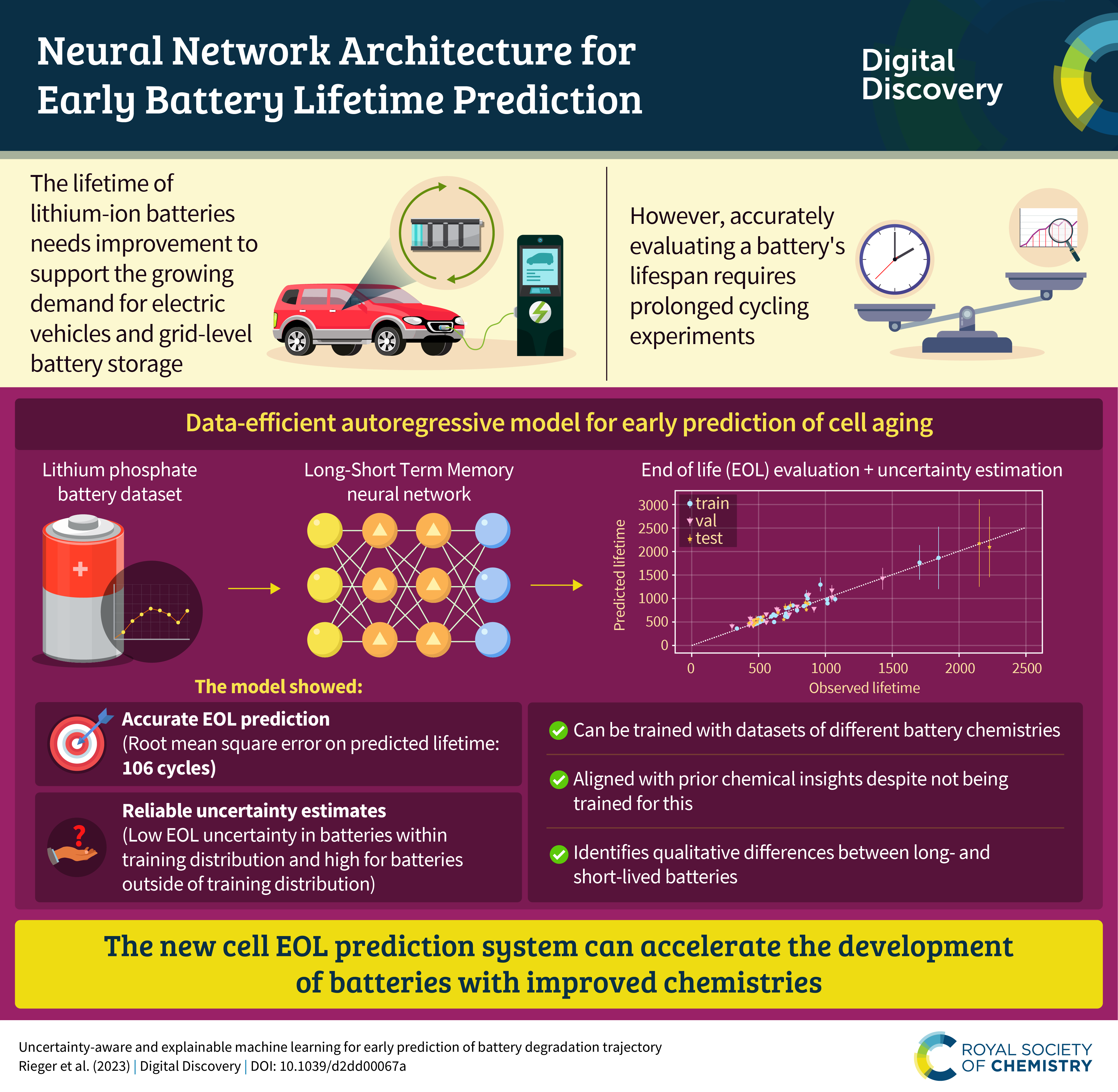 Neural Network Architecture for Early Battery Lifetime Prediction

Digital Discovery

The lifetime of lithium-ion batteries needs improvement to support the growing demand for electric vehicles and grid-level battery storage

However, accurately evaluating a battery's lifespan requires prolonged cycling experiments

Data-efficient autoregressive model for early prediction of cell aging

Lithium phosphate battery dataset

Long-Short Term Memory neural network

End of life (EOL) evaluation + uncertainty estimation

train
val
test

Predicted lifetime

3000
2500
2000
1500
1000
500
0

0 500 1000 1500 2000 2500

Observed lifetime

The model showed:

Accurate EOL prediction (Root mean square error on predicted lifetime: 106 cycles)

Reliable uncertainty estimates (Low EOL uncertainty in batteries within training distribution and high for batteries outside of training distribution)

Can be trained with datasets of different battery chemistries

Aligned with prior chemical insights despite not being trained for this

Identifies qualitative differences between long- and short-lived batteries

The new cell EOL prediction system can accelerate the development of batteries with improved chemistries

Uncertainty-aware and explainable machine learning for early prediction of battery degradation trajectory
Rieger et al. (2023) | Digital Discovery | DOI: 10.1039/d2dd00067a

ROYAL SOCIETY OF CHEMISTRY